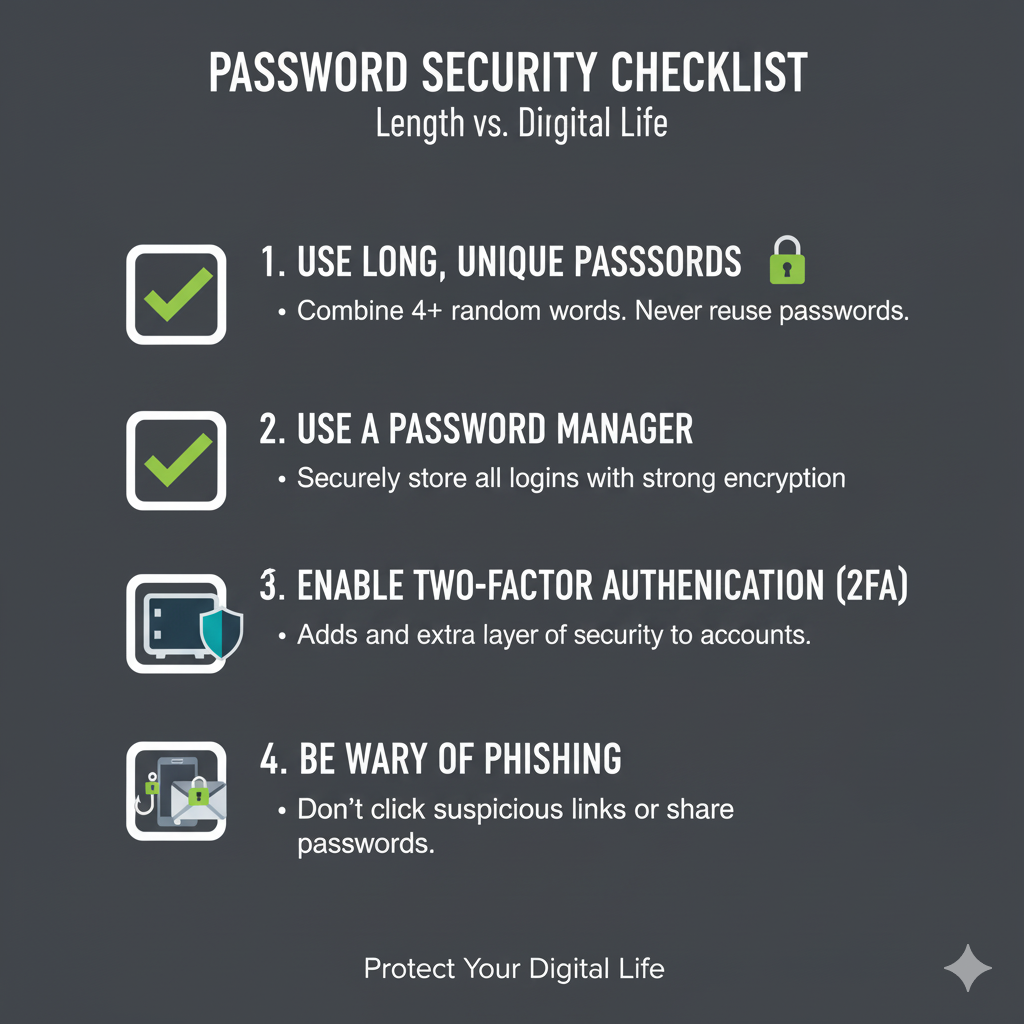 PASSWORD SECURITY CHECKLIST
Length vs. Dirgital Life

1. USE LONG, UNIQUE PASSSORDS
• Combine 4+ random words. Never reuse passwords.

2. USE A PASSWORD MANAGER
• Securely store all logins with strong encryption

3. ENABLE TWO-FACTOR AUTHENICATION (2FA)
• Adds and extra layer of security to accounts.

4. BE WARY OF PHISHING
• Don't click suspicious links or share passwords.

Protect Your Digital Life